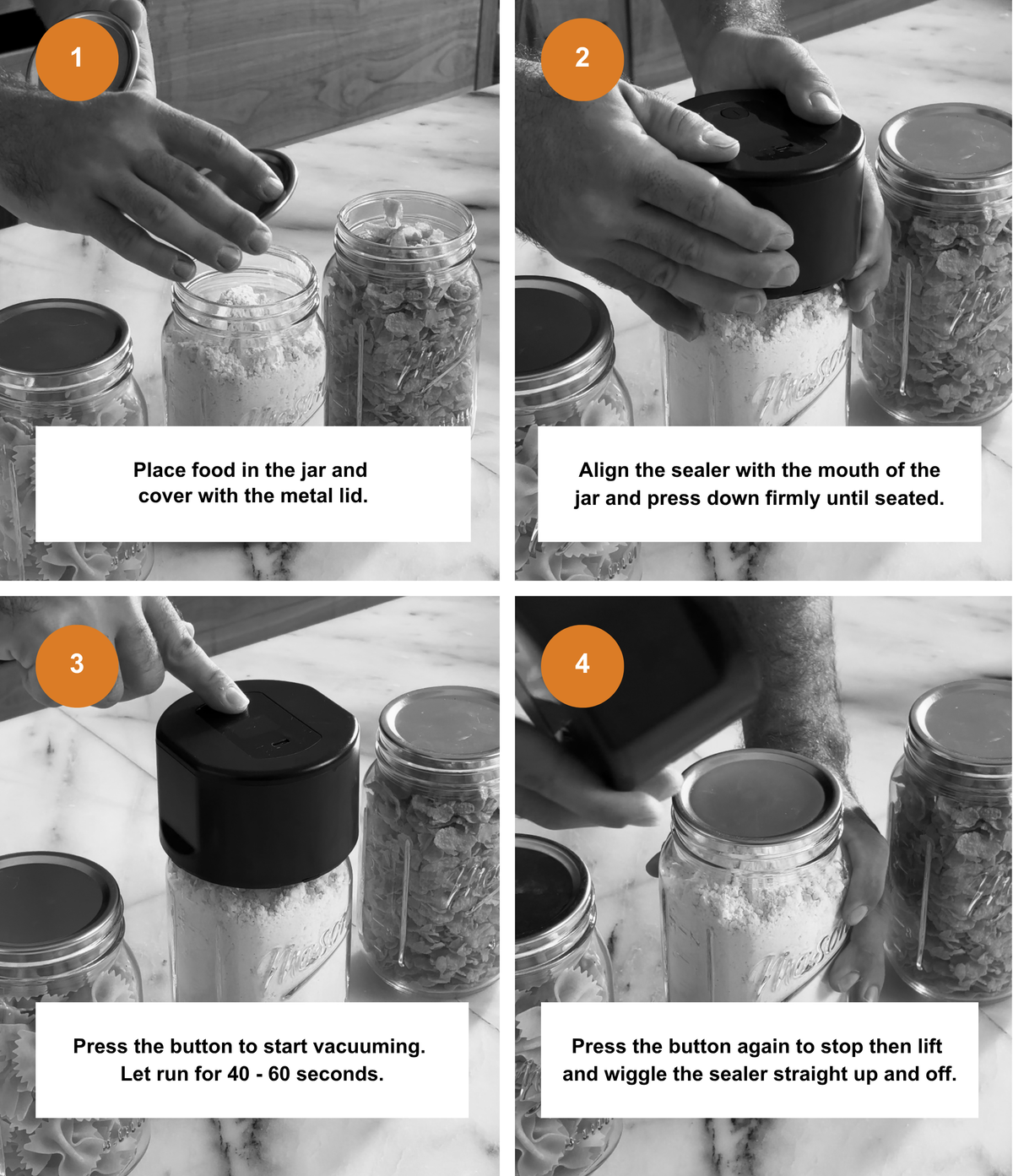 1

Place food in the jar and cover with the metal lid.

2

Align the sealer with the mouth of the jar and press down firmly until seated.

3

Press the button to start vacuuming. Let run for 40 - 60 seconds.

4

Press the button again to stop then lift and wiggle the sealer straight up and off.